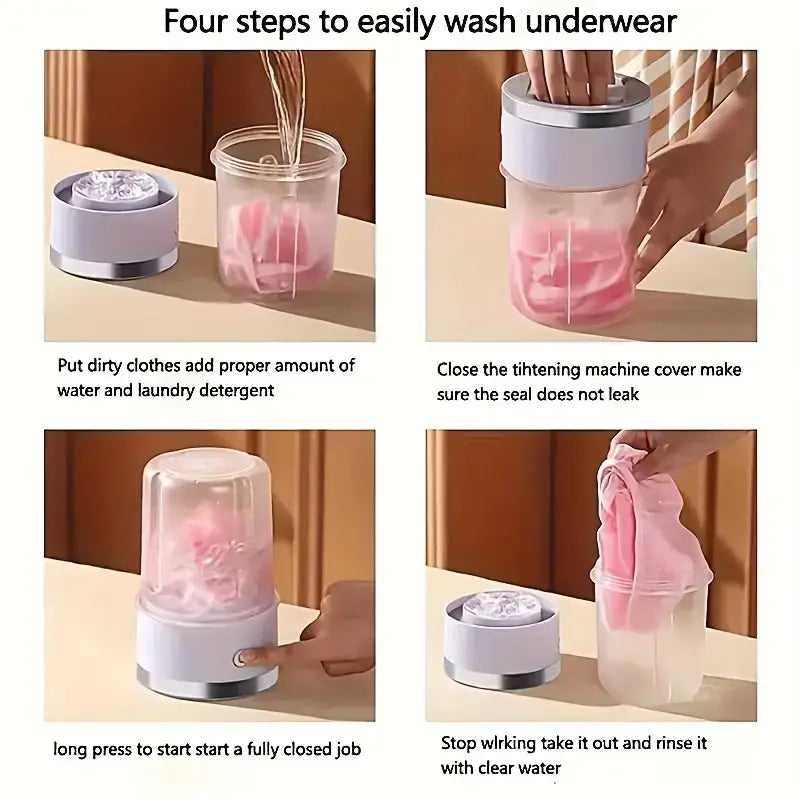 Four steps to easily wash underwear

Put dirty clothes add proper amount of water and laundry detergent

Close the tihtening machine cover make sure the seal does not leak

long press to start start a fully closed job

Stop wlrking take it out and rinse it with clear water